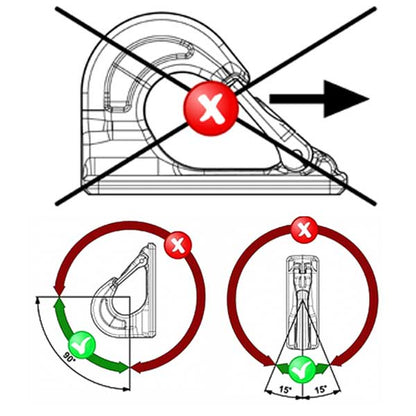 90°

15° 15°